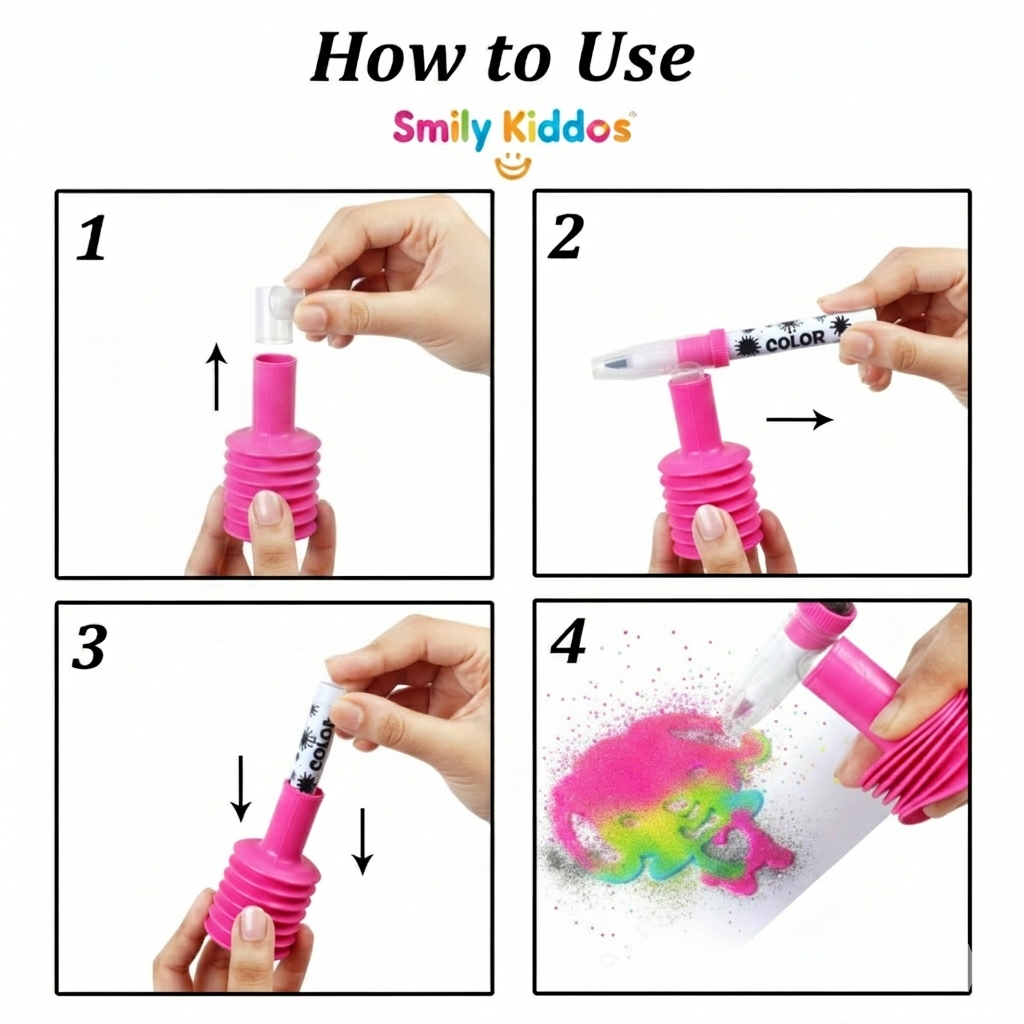 How to Use

Smily Kiddos

1

2

COLOR

3

COLOR

4